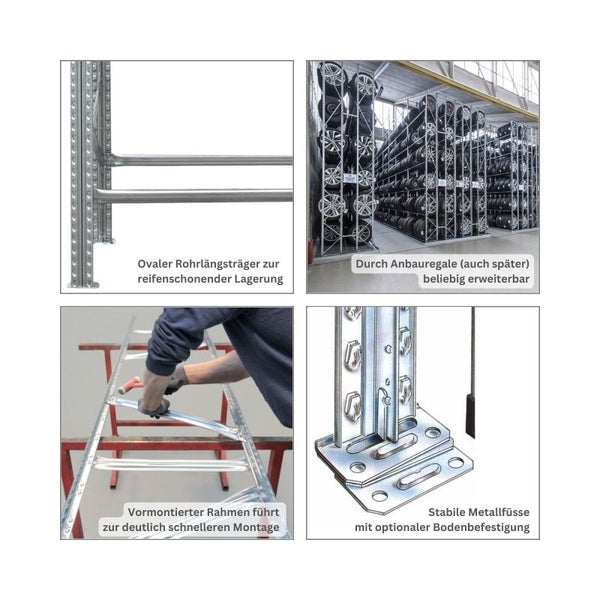 Ovaler Rohrlängsträger zur reifenschonender Lagerung

Durch Anbauregale (auch später) beliebig erweiterbar

Vormontierter Rahmen führt zur deutlich schnelleren Montage

Stabile Metallfüsse mit optionaler Bodenbefestigung