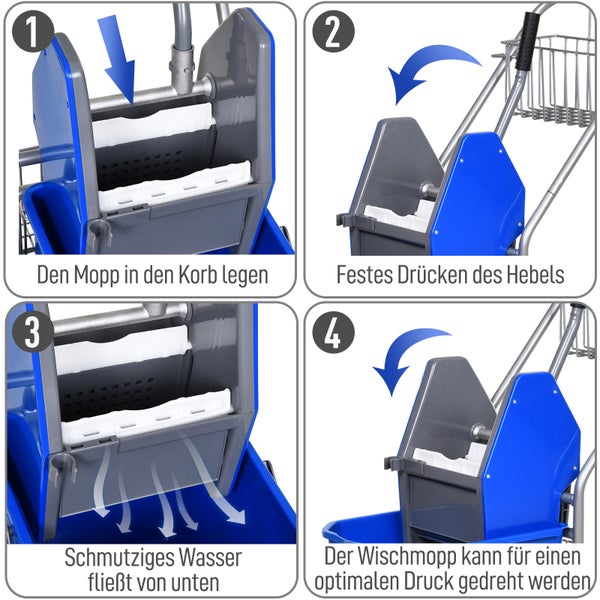 1

Den Mopp in den Korb legen

2

Festes Drücken des Hebels

3

Schmutziges Wasser fließt von unten

4

Der Wischmopp kann für einen optimalen Druck gedreht werden