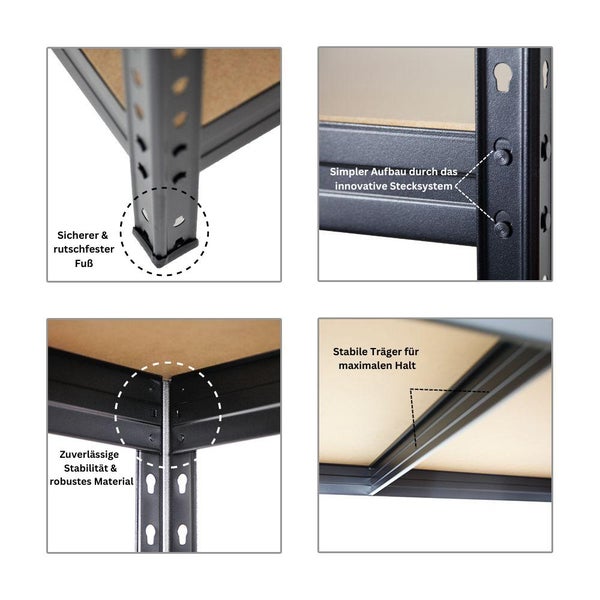 Sicherer & rutschfester Fuß

Simpler Aufbau durch das innovative Stecksystem

Zuverlässige Stabilität & robustes Material

Stabile Träger für maximalen Halt