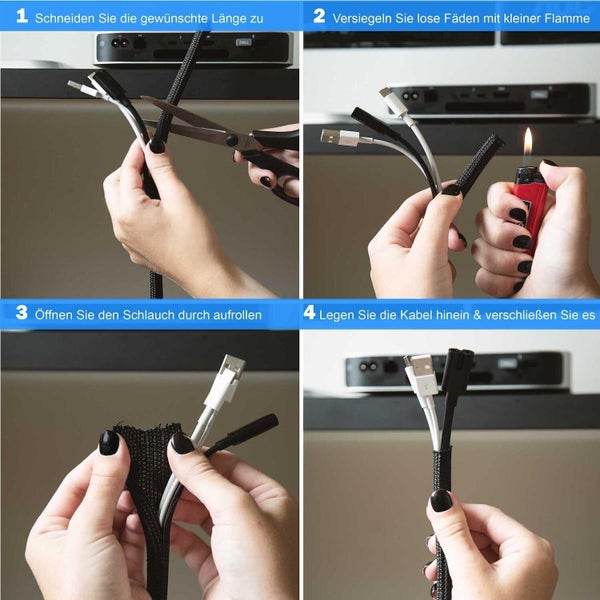 1 Schneiden Sie die gewünschte Länge zu

2 Versiegeln Sie lose Fäden mit kleiner Flamme

3 Öffnen Sie den Schlauch durch aufrollen

4 Legen Sie die Kabel hinein & verschließen Sie es