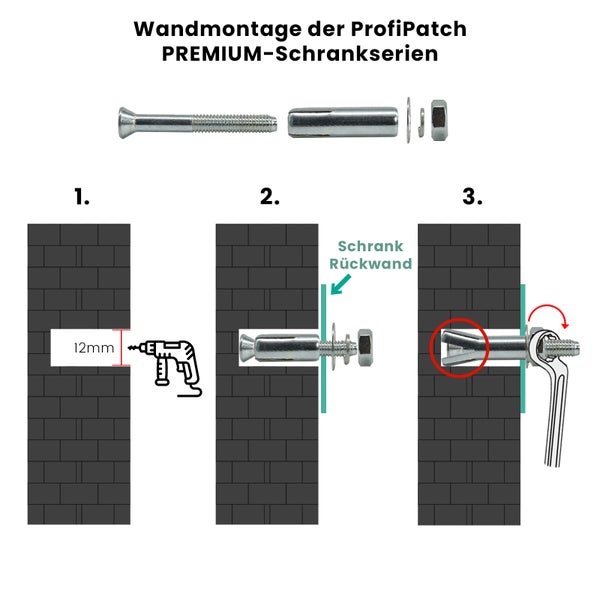 Wandmontage der ProfiPatch PREMIUM-Schrankserien

1.

12mm

2.

Schrank Rückwand

3.