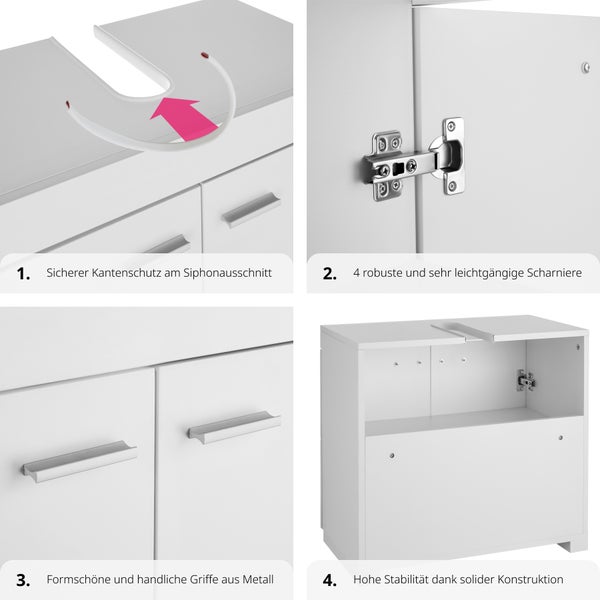 1. Sicherer Kantenschutz am Siphonausschnitt

2. 4 robuste und sehr leichtgängige Scharniere

3. Formschöne und handliche Griffe aus Metall

4. Hohe Stabilität dank solider Konstruktion