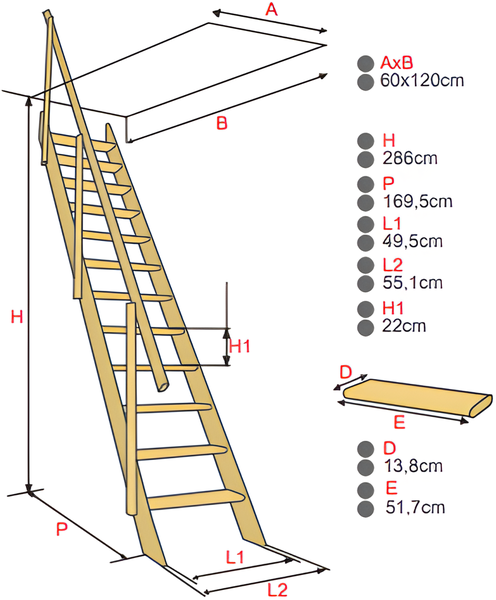 A

B

H

H1

P

L1

L2

AxB
60x120cm

H
286cm

P
169,5cm

L1
49,5cm

L2
55,1cm

H1
22cm

D

E

D
13,8cm

E
51,7cm