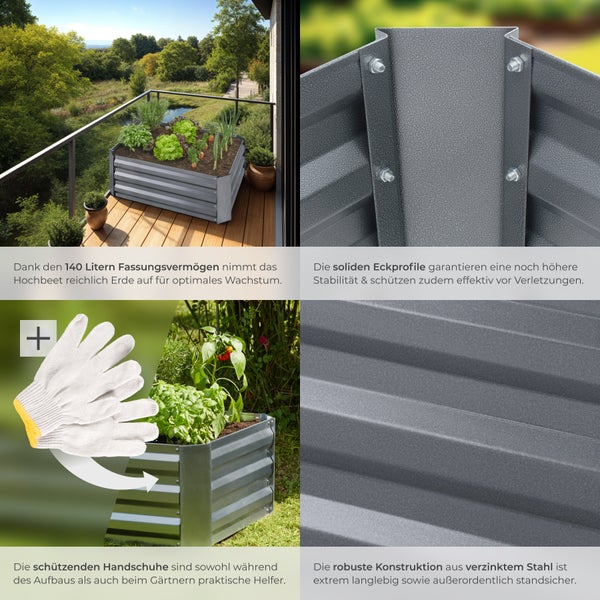 Dank den 140 Litern Fassungsvermögen nimmt das Hochbeet reichlich Erde auf für optimales Wachstum.

Die soliden Eckprofile garantieren eine noch höhere Stabilität & schützen zudem effektiv vor Verletzungen.

+

Die schützenden Handschuhe sind sowohl während des Aufbaus als auch beim Gärtnern praktische Helfer.

Die robuste Konstruktion aus verzinktem Stahl ist extrem langlebig sowie außerordentlich standsicher.