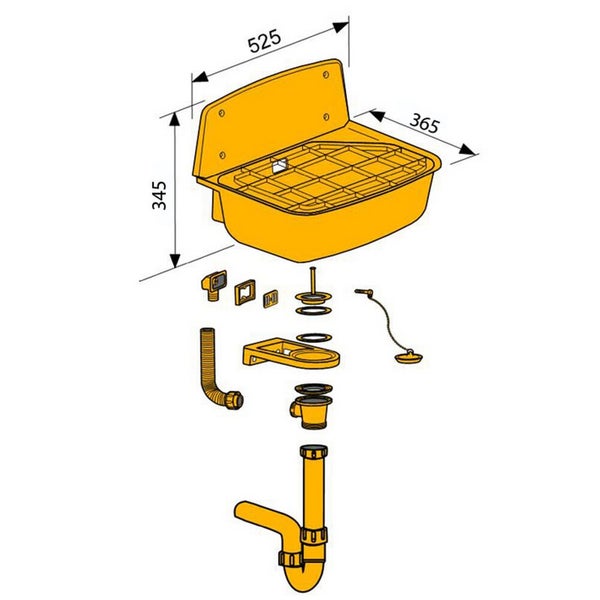 525
365
345