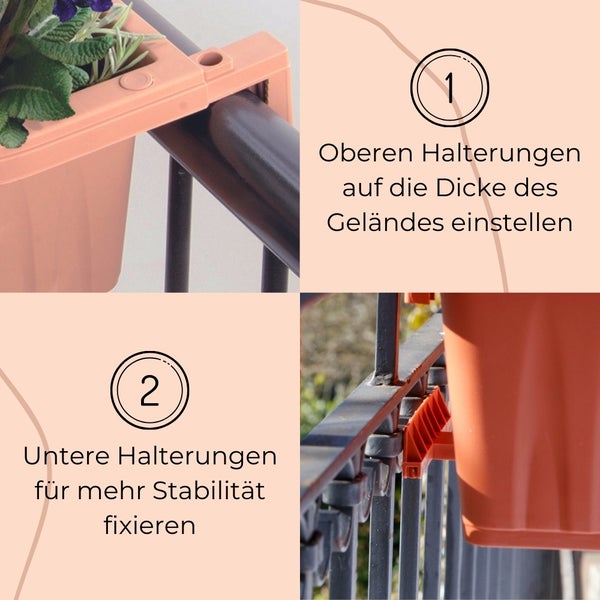 1

Oberen Halterungen auf die Dicke des Geländes einstellen

2

Untere Halterungen für mehr Stabilität fixieren