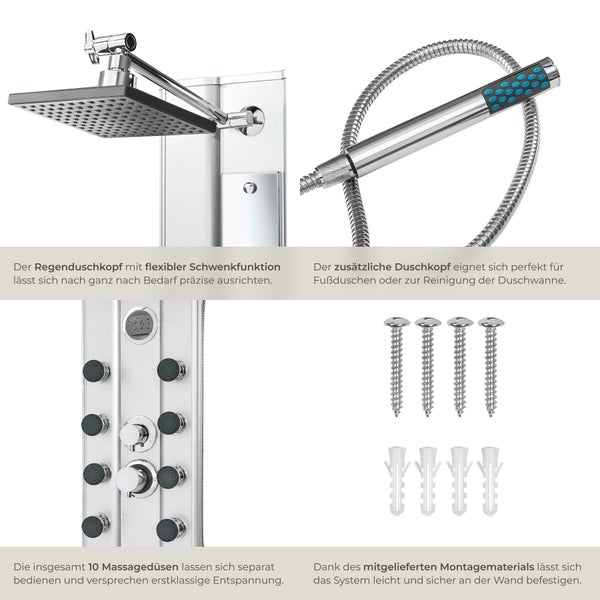 Der Regenduschkopf mit flexibler Schwenkfunktion lässt sich nach ganz nach Bedarf präzise ausrichten.

Der zusätzliche Duschkopf eignet sich perfekt für Fußduschen oder zur Reinigung der Duschwanne.

Die insgesamt 10 Massagedüsen lassen sich separat bedienen und versprechen erstklassige Entspannung.

Dank des mitgelieferten Montagematerials lässt sich das System leicht und sicher an der Wand befestigen.