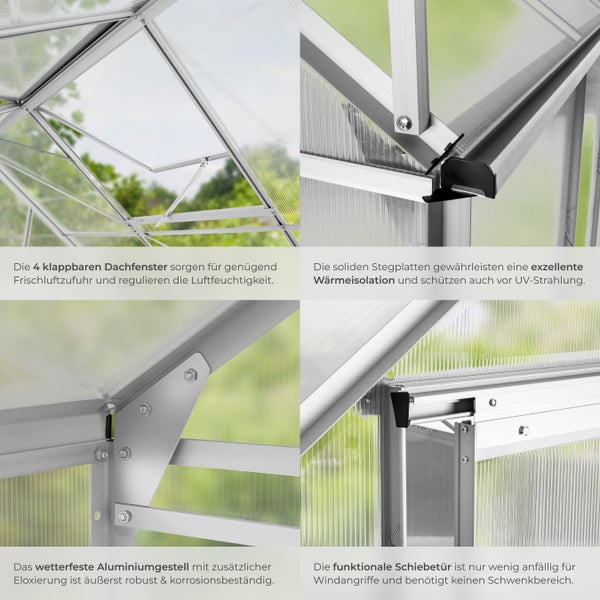 Die 4 klappbaren Dachfenster sorgen für genügend Frischluftzufuhr und regulieren die Luftfeuchtigkeit.

Die soliden Stegplatten gewährleisten eine exzellente Wärmeisolation und schützen auch vor UV-Strahlung.

Das wetterfeste Aluminiumgestell mit zusätzlicher Eloxierung ist äußerst robust & korrosionsbeständig.

Die funktionale Schiebetür ist nur wenig anfällig für Windangriffe und benötigt keinen Schwenkbereich.