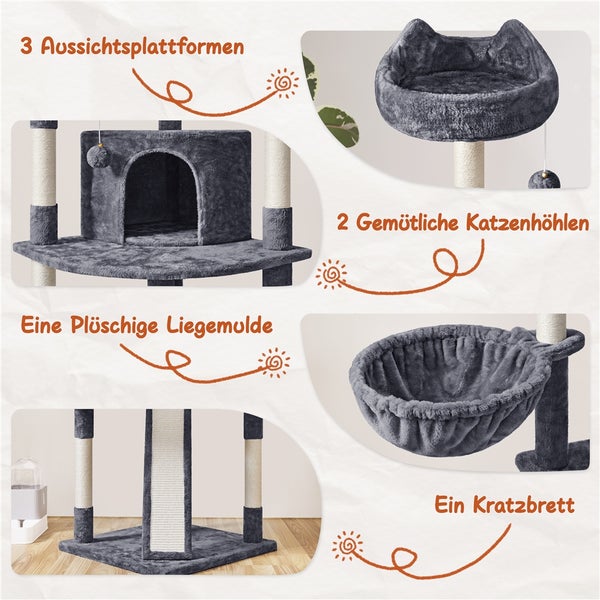 3 Aussichtsplattformen

2 Gemütliche Katzenhöhlen

Eine Plüschige Liegemulde

Ein Kratzbrett