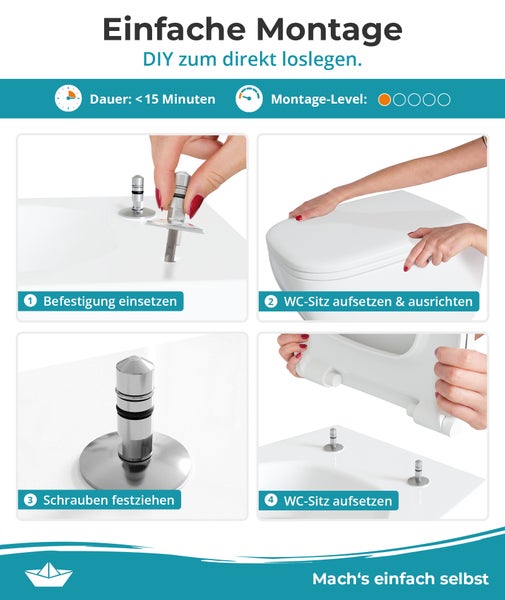 Einfache Montage
DIY zum direkt loslegen.

Dauer: <15 Minuten

Montage-Level:

1 Befestigung einsetzen

2 WC-Sitz aufsetzen & ausrichten

3 Schrauben festziehen

4 WC-Sitz aufsetzen

Mach's einfach selbst