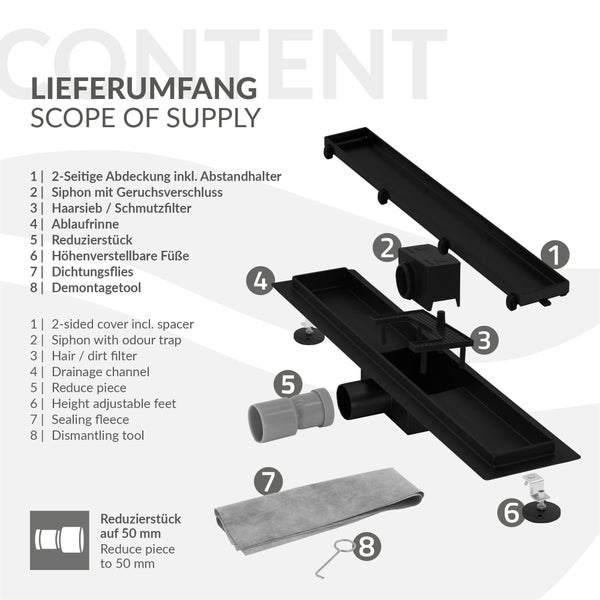 CONTENT

LIEFERUMFANG
SCOPE OF SUPPLY

1 | 2-Seitige Abdeckung inkl. Abstandhalter
2 | Siphon mit Geruchsverschluss
3 | Haarsieb / Schmutzfilter
4 | Ablaufrinne
5 | Reduzierstück
6 | Höhenverstellbare Füße
7 | Dichtungsflies
8 | Demontagetool

1 | 2-sided cover incl. spacer
2 | Siphon with odour trap
3 | Hair / dirt filter
4 | Drainage channel
5 | Reduce piece
6 | Height adjustable feet
7 | Sealing fleece
8 | Dismantling tool

Reduzierstück auf 50 mm
Reduce piece to 50 mm

1
2
3
4
5
6
7
8