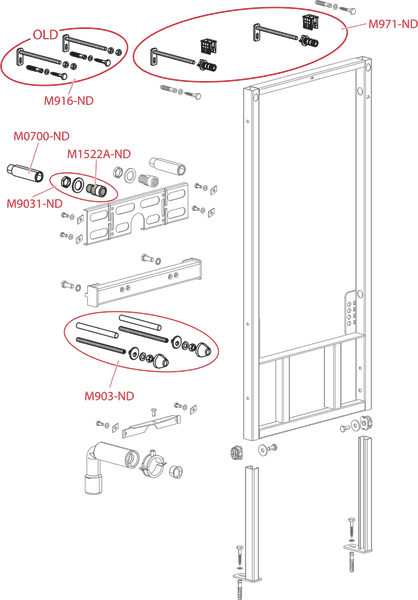 OLD
M916-ND
M971-ND
M0700-ND
M1522A-ND
M9031-ND
M903-ND