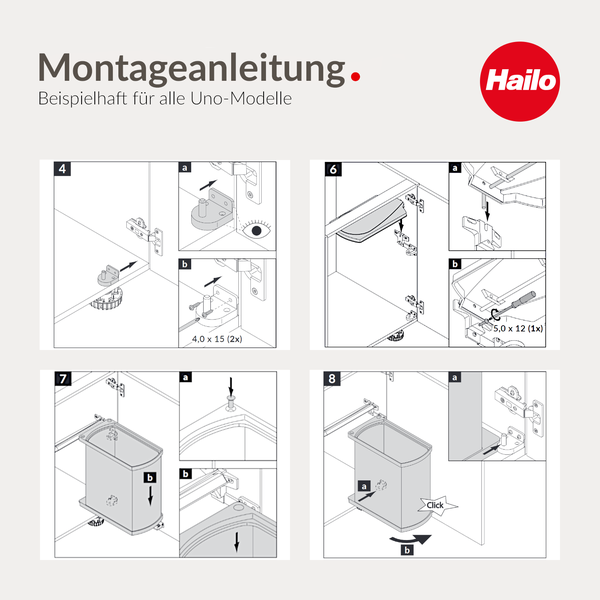 Montageanleitung.
Beispielhaft für alle Uno-Modelle

Hailo

4
a
b
4,0 x 15 (2x)

6
a
b
5,0 x 12 (1x)

7
a
b
b

8
a
a
Click
b