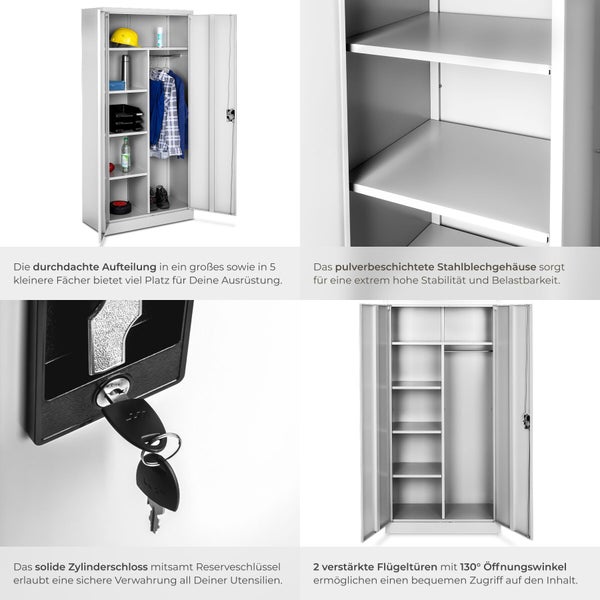 Die durchdachte Aufteilung in ein großes sowie in 5 kleinere Fächer bietet viel Platz für Deine Ausrüstung.

Das pulverbeschichtete Stahlblechgehäuse sorgt für eine extrem hohe Stabilität und Belastbarkeit.

Das solide Zylinderschloss mitsamt Reserveschlüssel erlaubt eine sichere Verwahrung all Deiner Utensilien.

2 verstärkte Flügeltüren mit 130° Öffnungswinkel ermöglichen einen bequemen Zugriff auf den Inhalt.