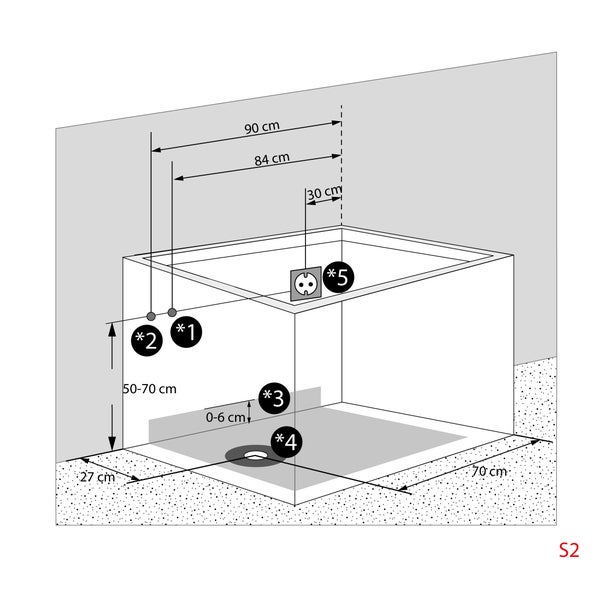 90 cm
84 cm
30 cm
*5
*2
*1
50-70 cm
*3
0-6 cm
*4
27 cm
70 cm
S2