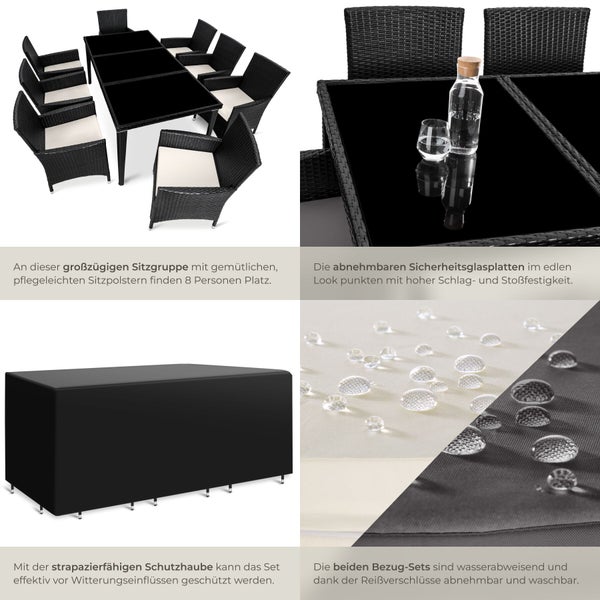 An dieser großzügigen Sitzgruppe mit gemütlichen, pflegeleichten Sitzpolstern finden 8 Personen Platz.

Die abnehmbaren Sicherheitsglasplatten im edlen Look punkten mit hoher Schlag- und Stoßfestigkeit.

Mit der strapazierfähigen Schutzhaube kann das Set effektiv vor Witterungseinflüssen geschützt werden.

Die beiden Bezug-Sets sind wasserabweisend und dank der Reißverschlüsse abnehmbar und waschbar.