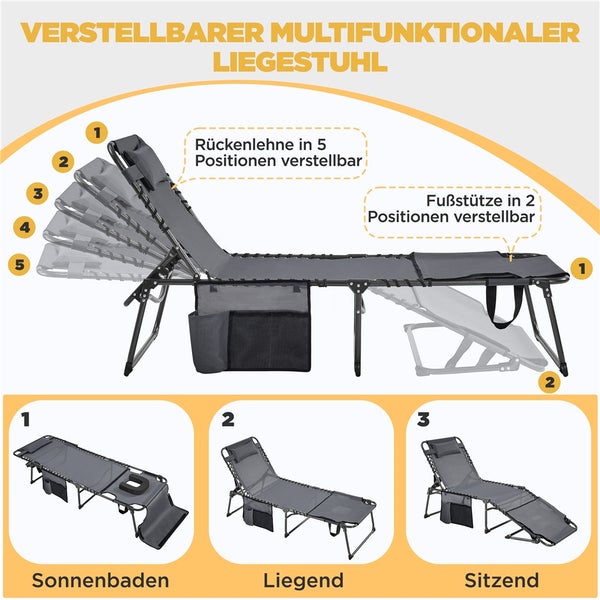 VERSTELLBARER MULTIFUNKTIONALER LIEGESTUHL

1
2
3
4
5

Rückenlehne in 5 Positionen verstellbar

Fußstütze in 2 Positionen verstellbar

1
2

1
Sonnenbaden

2
Liegend

3
Sitzend