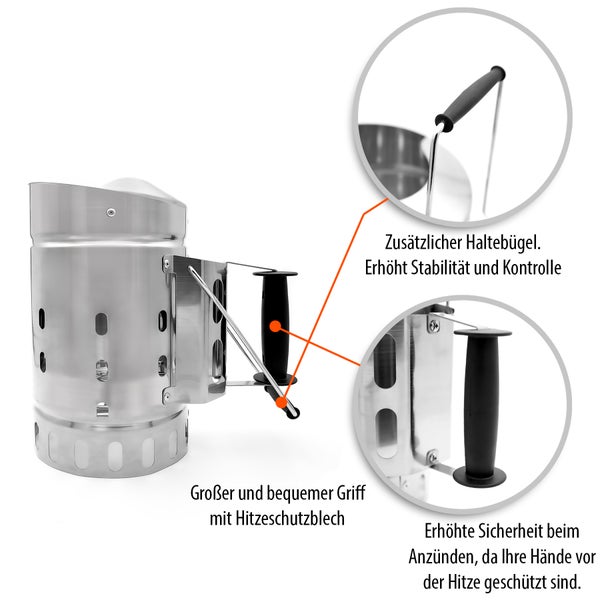 Zusätzlicher Haltebügel.
Erhöht Stabilität und Kontrolle

Großer und bequemer Griff
mit Hitzeschutzblech

Erhöhte Sicherheit beim
Anzünden, da Ihre Hände vor
der Hitze geschützt sind.