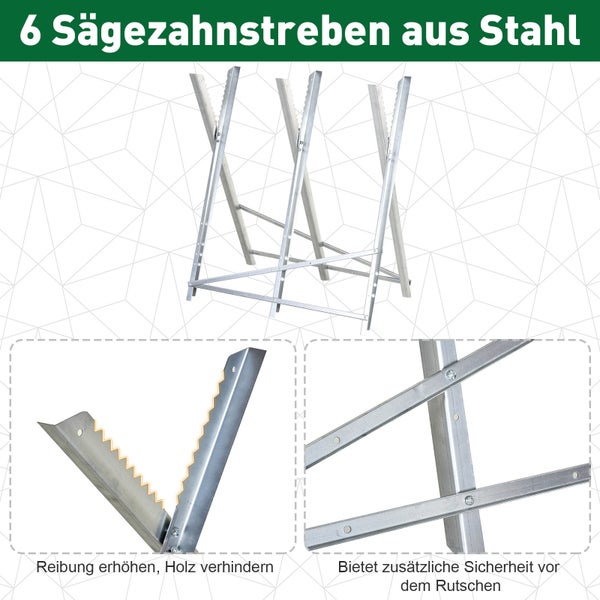 6 Sägezahnstreben aus Stahl

Reibung erhöhen, Holz verhindern

Bietet zusätzliche Sicherheit vor dem Rutschen