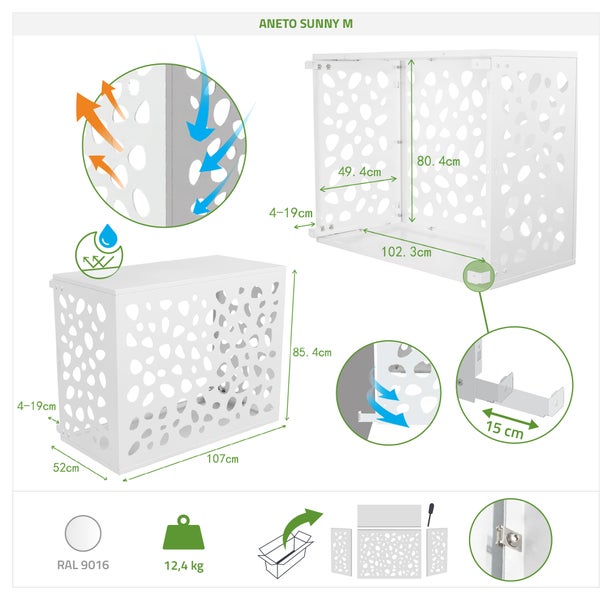 ANETO SUNNY M

49. 4cm

80. 4cm

4-19cm

102. 3cm

85. 4cm

4-19cm

52cm

107cm

15 cm

RAL 9016

12,4 kg