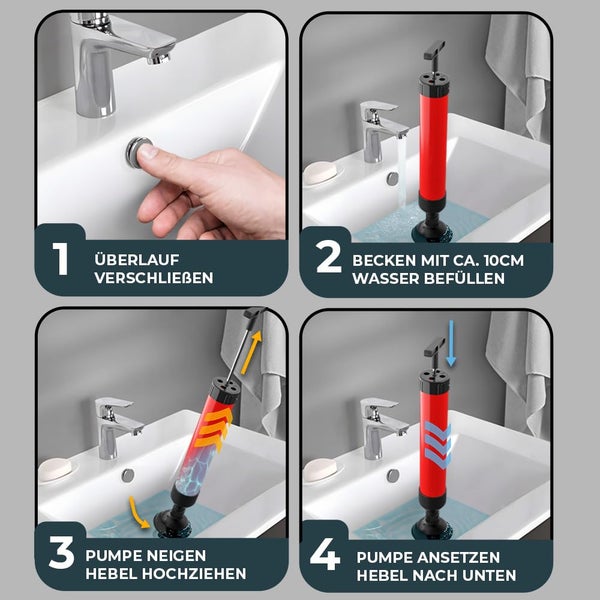 1 ÜBERLAUF VERSCHLIEẞEN

2 BECKEN MIT CA. 10CM WASSER BEFÜLLEN

3 PUMPE NEIGEN HEBEL HOCHZIEHEN

4 PUMPE ANSETZEN HEBEL NACH UNTEN