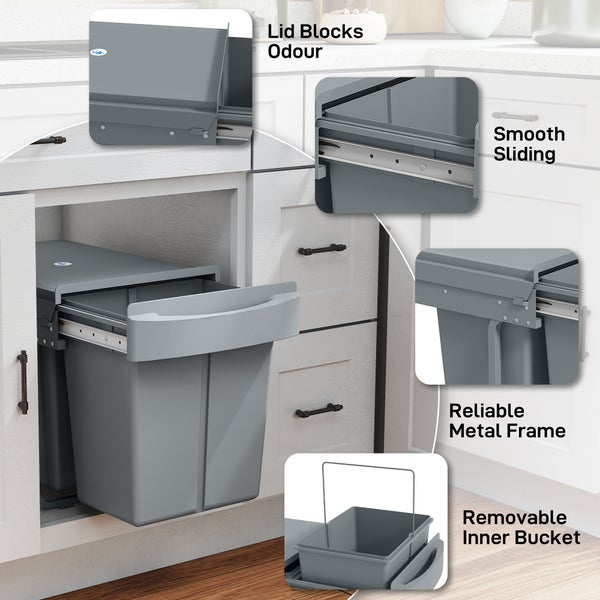 Lid Blocks Odour

Smooth Sliding

Reliable Metal Frame

Removable Inner Bucket