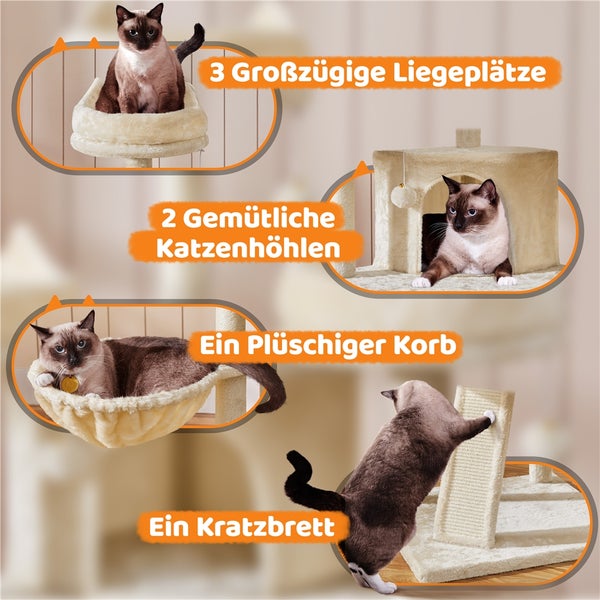 3 Großzügige Liegeplätze

2 Gemütliche Katzenhöhlen

Ein Plüschiger Korb

Ein Kratzbrett