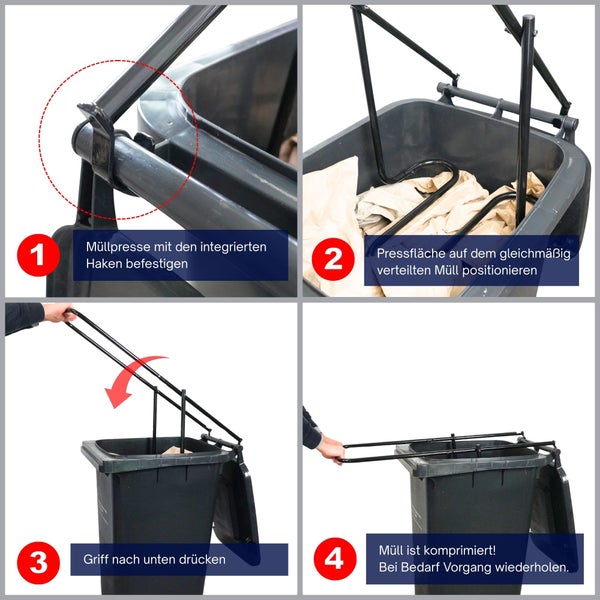 1
Müllpresse mit den integrierten Haken befestigen

2
Pressfläche auf dem gleichmäßig verteilten Müll positionieren

3
Griff nach unten drücken

4
Müll ist komprimiert!
Bei Bedarf Vorgang wiederholen.