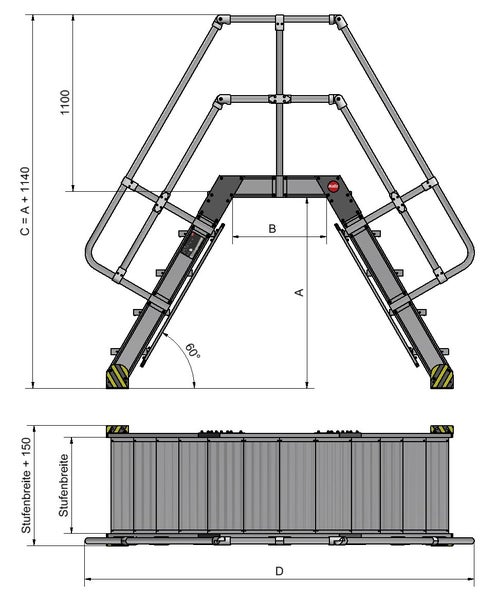 C = A + 1140

1100

B

A

60°

Stufenbreite + 150

Stufenbreite

D