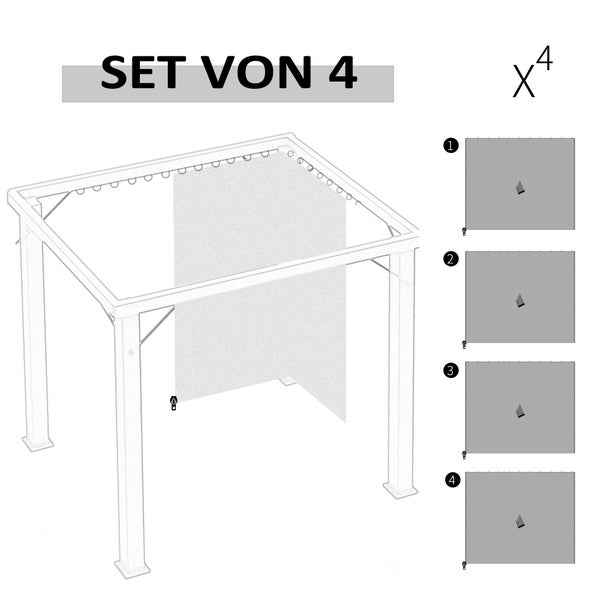 SET VON 4

$X^4$

1

2

3

4