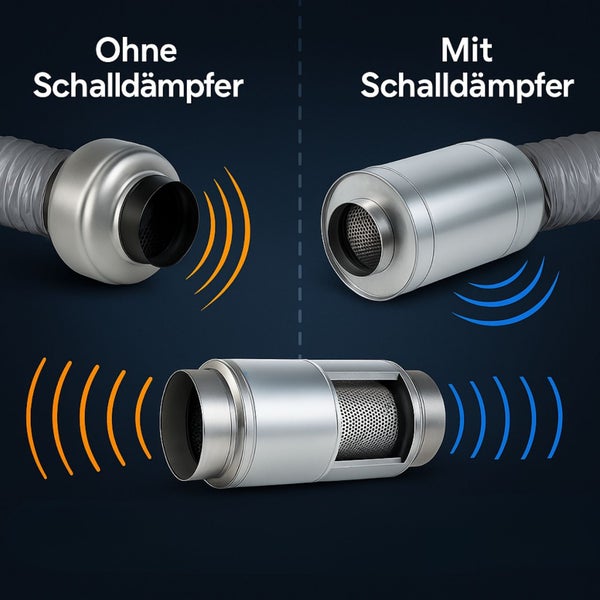 Ohne Schalldämpfer

Mit Schalldämpfer