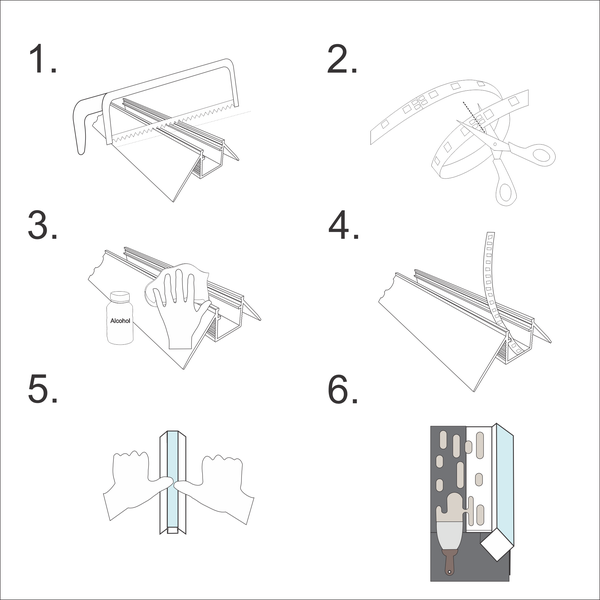 1.

2.

3.

Alcohol

4.

5.

6.