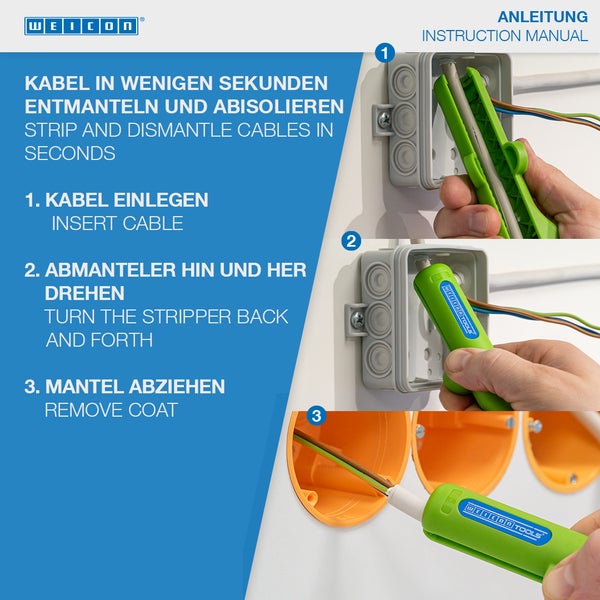 WEICON®

ANLEITUNG
INSTRUCTION MANUAL

KABEL IN WENIGEN SEKUNDEN ENTMANTELN UND ABISOLIEREN
STRIP AND DISMANTLE CABLES IN SECONDS

1. KABEL EINLEGEN
INSERT CABLE

2. ABMANTELER HIN UND HER DREHEN
TURN THE STRIPPER BACK AND FORTH

3. MANTEL ABZIEHEN
REMOVE COAT

1

2

WEICON TOOLS

3

WEICON TOOLS