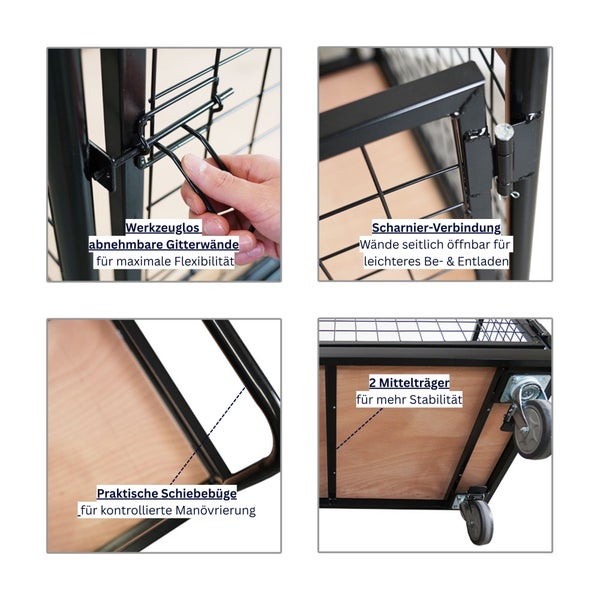 Werkzeuglos abnehmbare Gitterwände
für maximale Flexibilität

Scharnier-Verbindung
Wände seitlich öffnbar für leichteres Be- & Entladen

Praktische Schiebebüge
für kontrollierte Manövrierung

2 Mittelträger
für mehr Stabilität