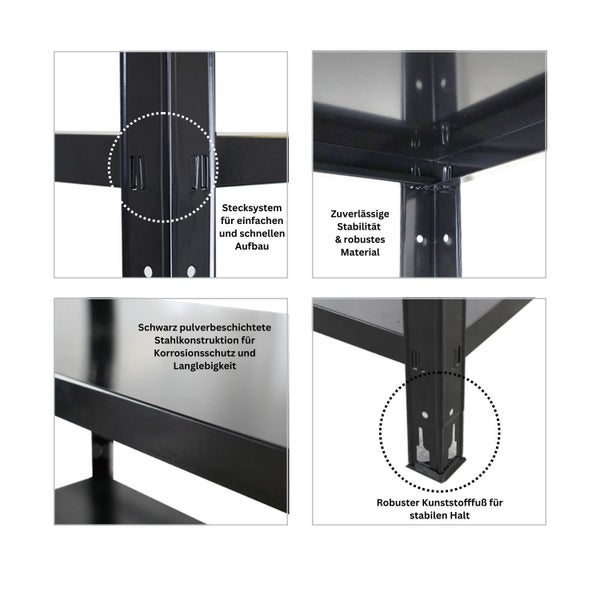 Stecksystem für einfachen und schnellen Aufbau

Zuverlässige Stabilität & robustes Material

Schwarz pulverbeschichtete Stahlkonstruktion für Korrosionsschutz und Langlebigkeit

Robuster Kunststofffuß für stabilen Halt