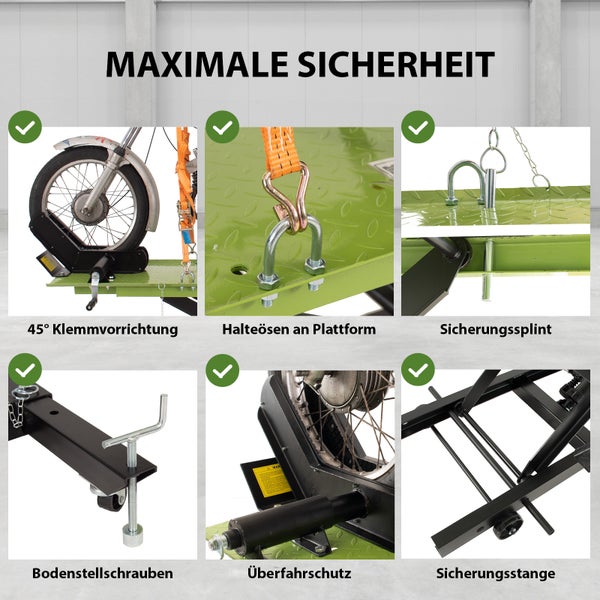 MAXIMALE SICHERHEIT

45° Klemmvorrichtung

Halteösen an Plattform

Sicherungssplint

Bodenstellschrauben

Überfahrschutz

Sicherungsstange