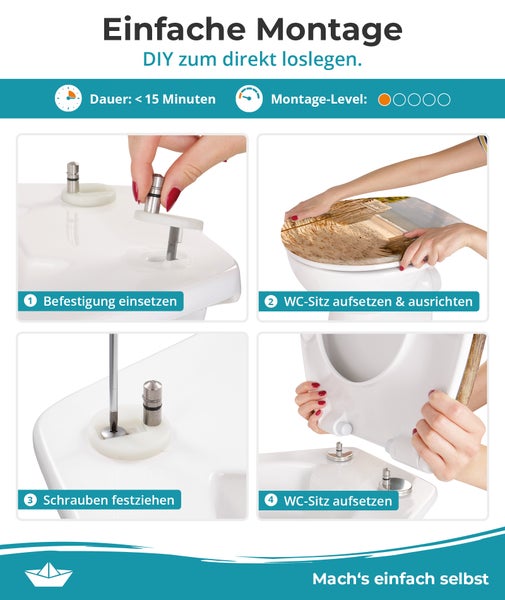 Einfache Montage
DIY zum direkt loslegen.

Dauer: < 15 Minuten
Montage-Level:

1 Befestigung einsetzen

2 WC-Sitz aufsetzen & ausrichten

3 Schrauben festziehen

4 WC-Sitz aufsetzen

Mach's einfach selbst