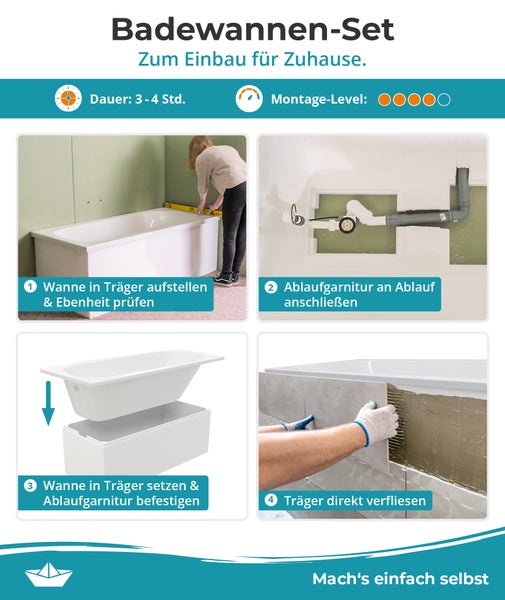 Badewannen-Set
Zum Einbau für Zuhause.

Dauer: 3 - 4 Std.

Montage-Level:

1 Wanne in Träger aufstellen & Ebenheit prüfen

2 Ablaufgarnitur an Ablauf anschließen

3 Wanne in Träger setzen & Ablaufgarnitur befestigen

4 Träger direkt verfliesen

Mach's einfach selbst