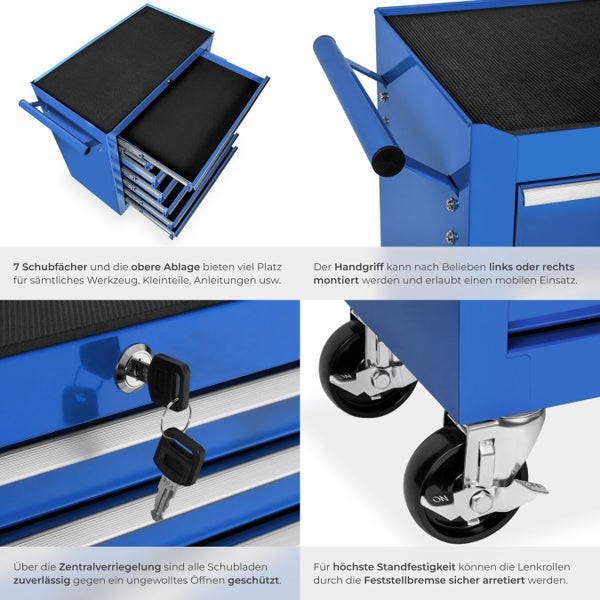 7 Schubfächer und die obere Ablage bieten viel Platz für sämtliches Werkzeug, Kleinteile, Anleitungen usw.

Der Handgriff kann nach Belieben links oder rechts montiert werden und erlaubt einen mobilen Einsatz.

ON

ON

Über die Zentralverriegelung sind alle Schubladen zuverlässig gegen ein ungewolltes Öffnen geschützt.

Für höchste Standfestigkeit können die Lenkrollen durch die Feststellbremse sicher arretiert werden.