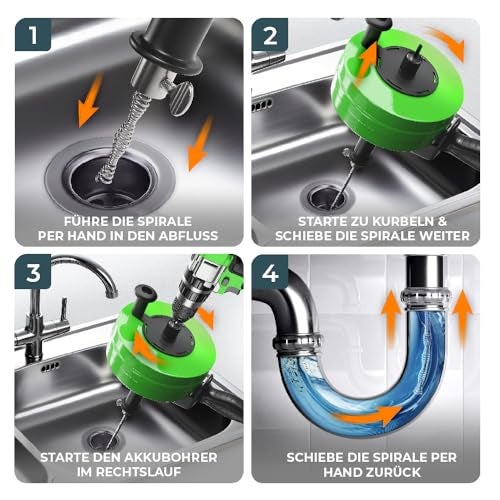 1

FÜHRE DIE SPIRALE PER HAND IN DEN ABFLUSS

2

STARTE ZU KURBELN & SCHIEBE DIE SPIRALE WEITER

3

STARTE DEN AKKUBOHRER IM RECHTSLAUF

4

SCHIEBE DIE SPIRALE PER HAND ZURÜCK