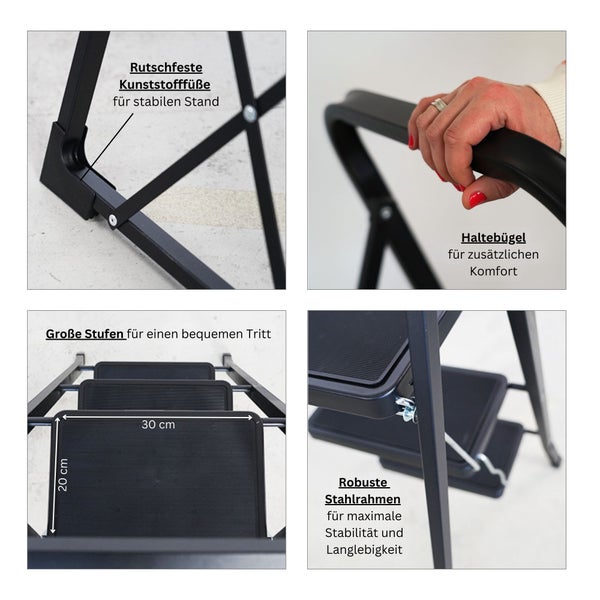 Rutschfeste Kunststofffüße
für stabilen Stand

Haltebügel
für zusätzlichen Komfort

Große Stufen für einen bequemen Tritt

30 cm

20 cm

Robuste Stahlrahmen
für maximale Stabilität und Langlebigkeit