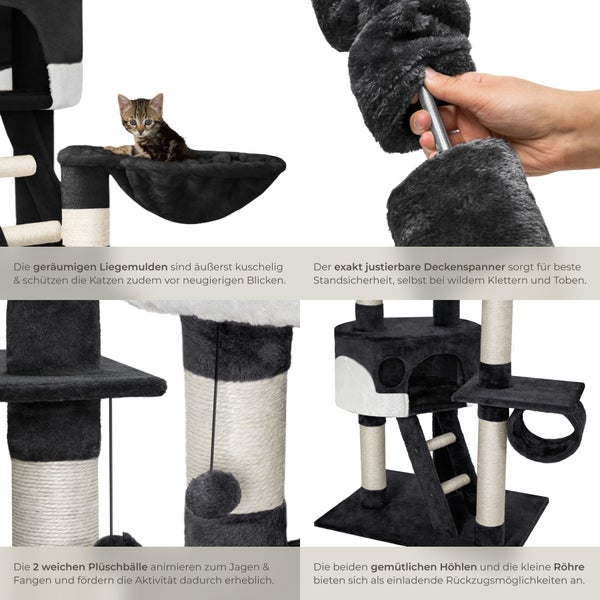 Die geräumigen Liegemulden sind äußerst kuschelig & schützen die Katzen zudem vor neugierigen Blicken.

Der exakt justierbare Deckenspanner sorgt für beste Standsicherheit, selbst bei wildem Klettern und Toben.

Die 2 weichen Plüschbälle animieren zum Jagen & Fangen und fördern die Aktivität dadurch erheblich.

Die beiden gemütlichen Höhlen und die kleine Röhre bieten sich als einladende Rückzugsmöglichkeiten an.