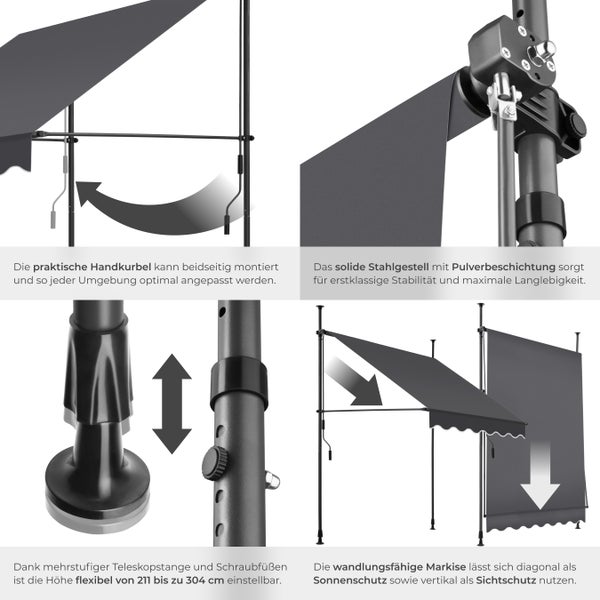 Die praktische Handkurbel kann beidseitig montiert und so jeder Umgebung optimal angepasst werden.

Das solide Stahlgestell mit Pulverbeschichtung sorgt für erstklassige Stabilität und maximale Langlebigkeit.

Dank mehrstufiger Teleskopstange und Schraubfüßen ist die Höhe flexibel von 211 bis zu 304 cm einstellbar.

Die wandlungsfähige Markise lässt sich diagonal als Sonnenschutz sowie vertikal als Sichtschutz nutzen.