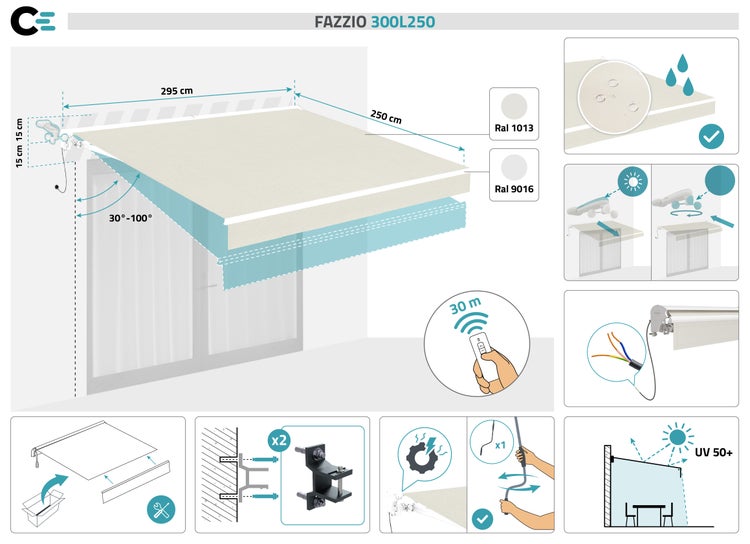 FAZZIO 300L250

295 cm

250 cm

15 cm 15 cm

30°-100°

Ral 1013

Ral 9016

30 m

x2

x1

UV 50+