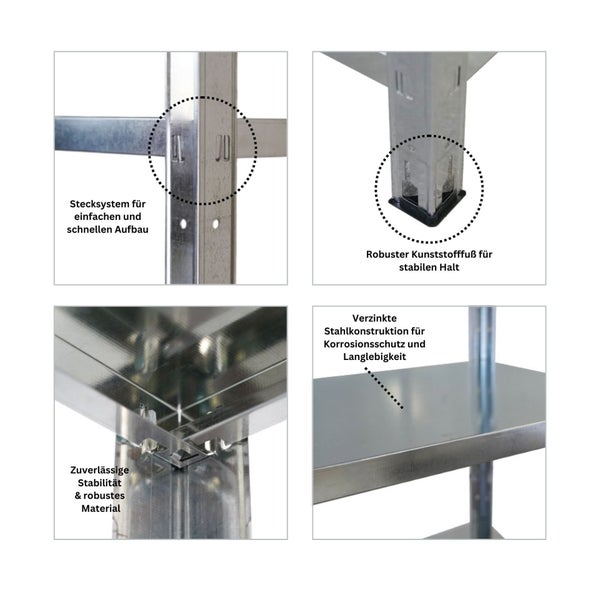 Stecksystem für einfachen und schnellen Aufbau

Robuster Kunststofffuß für stabilen Halt

Zuverlässige Stabilität & robustes Material

Verzinkte Stahlkonstruktion für Korrosionsschutz und Langlebigkeit