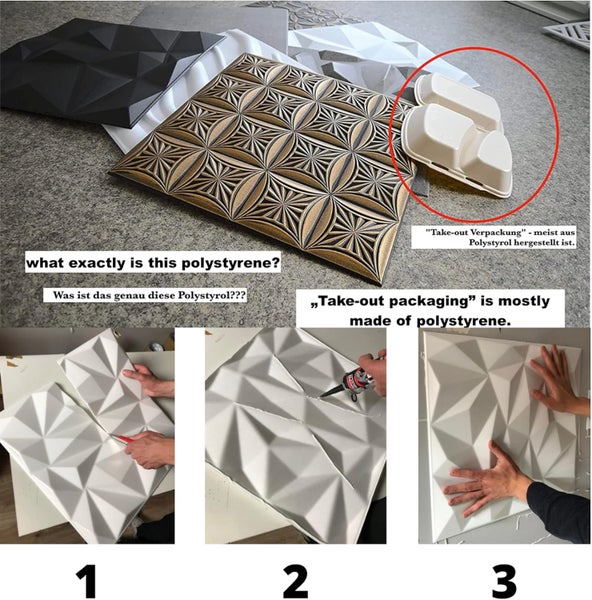 "Take-out Verpackung" - meist aus Polystyrol hergestellt ist.

what exactly is this polystyrene?

Was ist das genau diese Polystyrol???

„Take-out packaging" is mostly made of polystyrene.

1

2

3