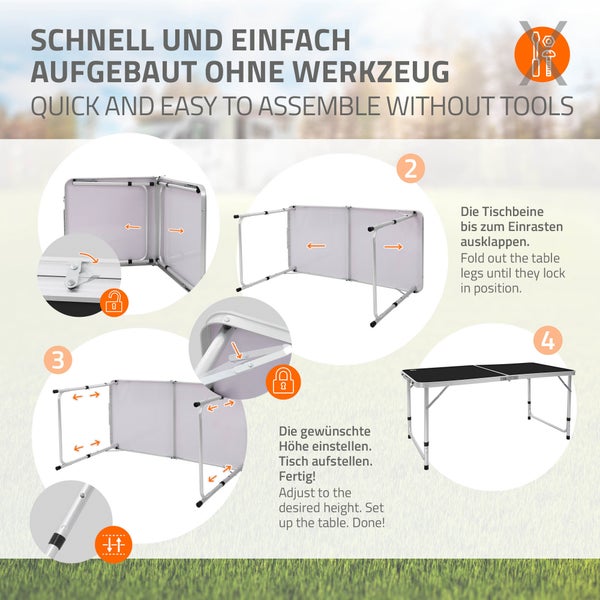 SCHNELL UND EINFACH AUFGEBAUT OHNE WERKZEUG
QUICK AND EASY TO ASSEMBLE WITHOUT TOOLS

2

Die Tischbeine bis zum Einrasten ausklappen.
Fold out the table legs until they lock in position.

3

4

Die gewünschte Höhe einstellen. Tisch aufstellen. Fertig!
Adjust to the desired height. Set up the table. Done!