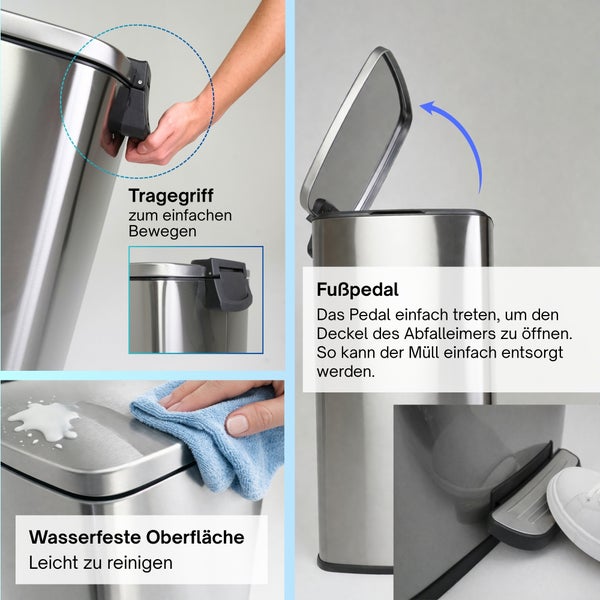 Tragegriff
zum einfachen Bewegen

Fußpedal
Das Pedal einfach treten, um den Deckel des Abfalleimers zu öffnen. So kann der Müll einfach entsorgt werden.

Wasserfeste Oberfläche
Leicht zu reinigen