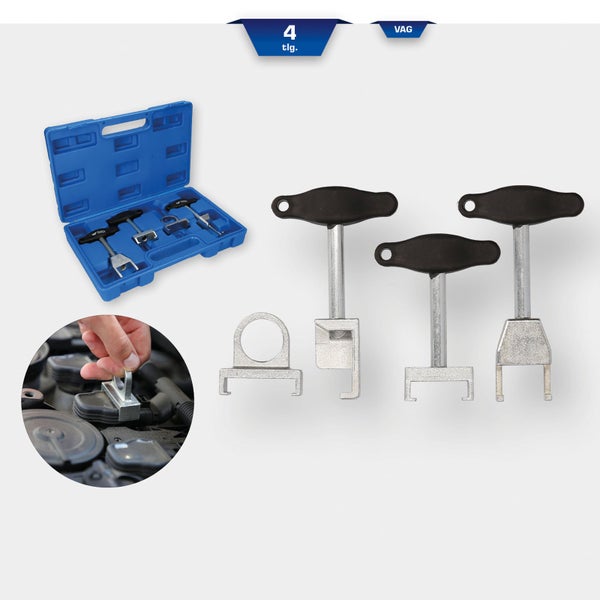 4
tlg.

VAG