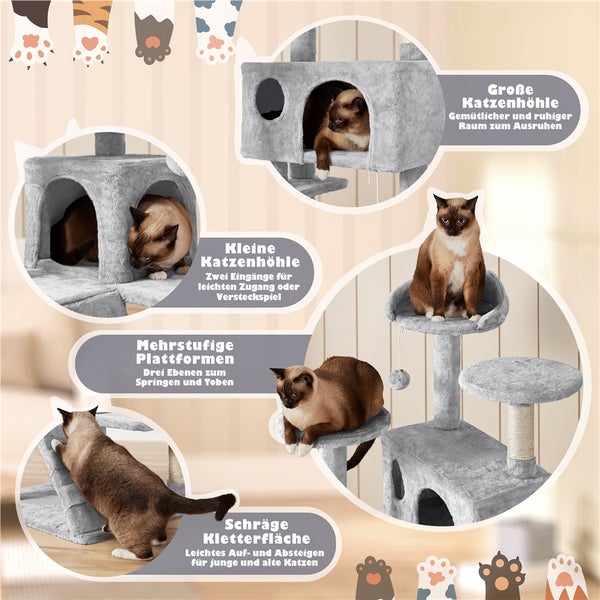 Große Katzenhöhle
Gemütlicher und ruhiger Raum zum Ausruhen

Kleine Katzenhöhle
Zwei Eingänge für leichten Zugang oder Versteckspiel

Mehrstufige Plattformen
Drei Ebenen zum Springen und Toben

Schräge Kletterfläche
Leichtes Auf- und Absteigen für junge und alte Katzen